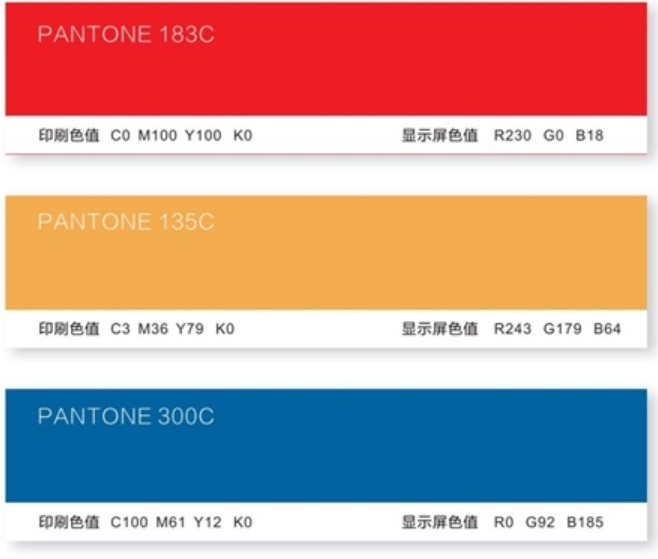 PANTONE 183C

印刷色值 C0 M100 Y100 K0 显示屏色值 R230 G0 B18

PANTONE 135C

印刷色值 C3 M36 Y79 K0 显示屏色值 R243 G179 B64

PANTONE 300C

印刷色值 C100 M61 Y12 K0 显示屏色值 R0 G92 B185